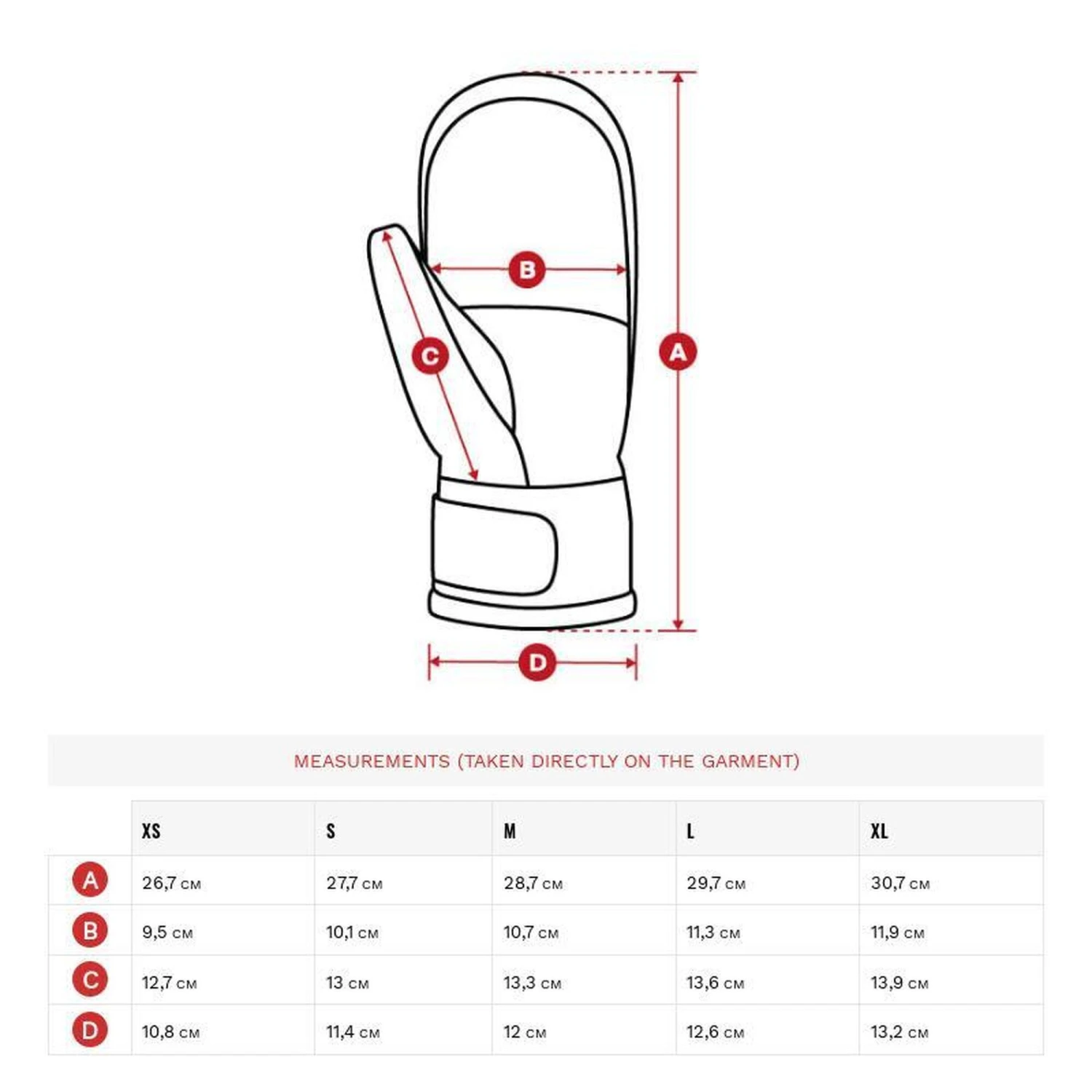 B

C

A

D

MEASUREMENTS (TAKEN DIRECTLY ON THE GARMENT)

| | XS | S | M | L | XL |
|---|---|---|---|---|---|
| A | 26,7 CM | 27,7 CM | 28,7 CM | 29,7 CM | 30,7 CM |
| B | 9,5 CM | 10,1 CM | 10,7 CM | 11,3 CM | 11,9 CM |
| C | 12,7 CM | 13 CM | 13,3 CM | 13,6 CM | 13,9 CM |
| D | 10,8 CM | 11,4 CM | 12 CM | 12,6 CM | 13,2 CM |